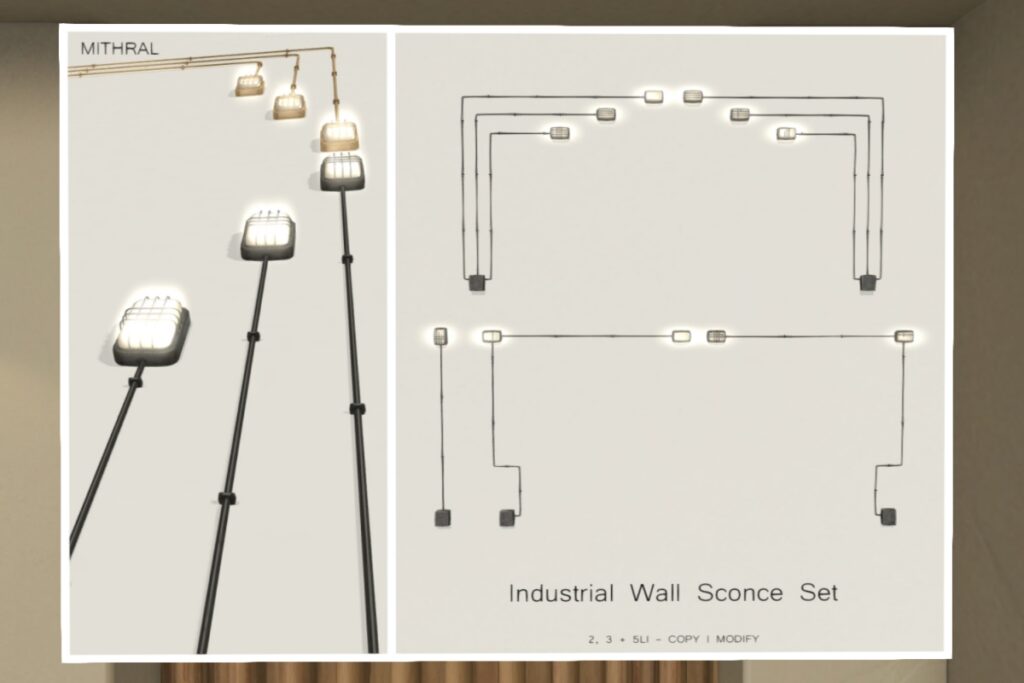 MITHRAL

Industrial Wall Sconce Set

2, 3 + 5LI - COPY | MODIFY